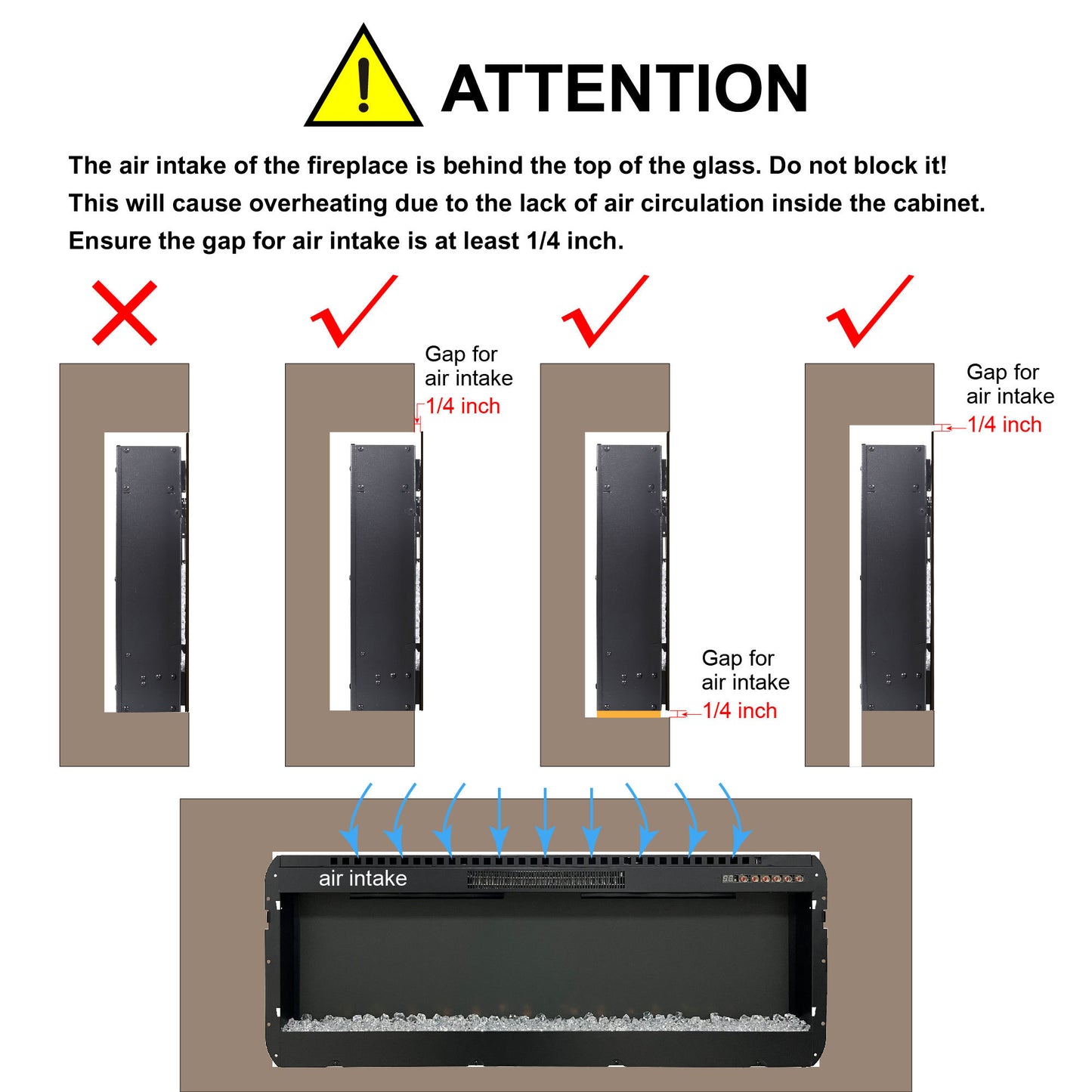 ATTENTION

The air intake of the fireplace is behind the top of the glass. Do not block it!
This will cause overheating due to the lack of air circulation inside the cabinet.
Ensure the gap for air intake is at least 1/4 inch.

Gap for air intake
1/4 inch

Gap for air intake
1/4 inch

Gap for air intake
1/4 inch

air intake