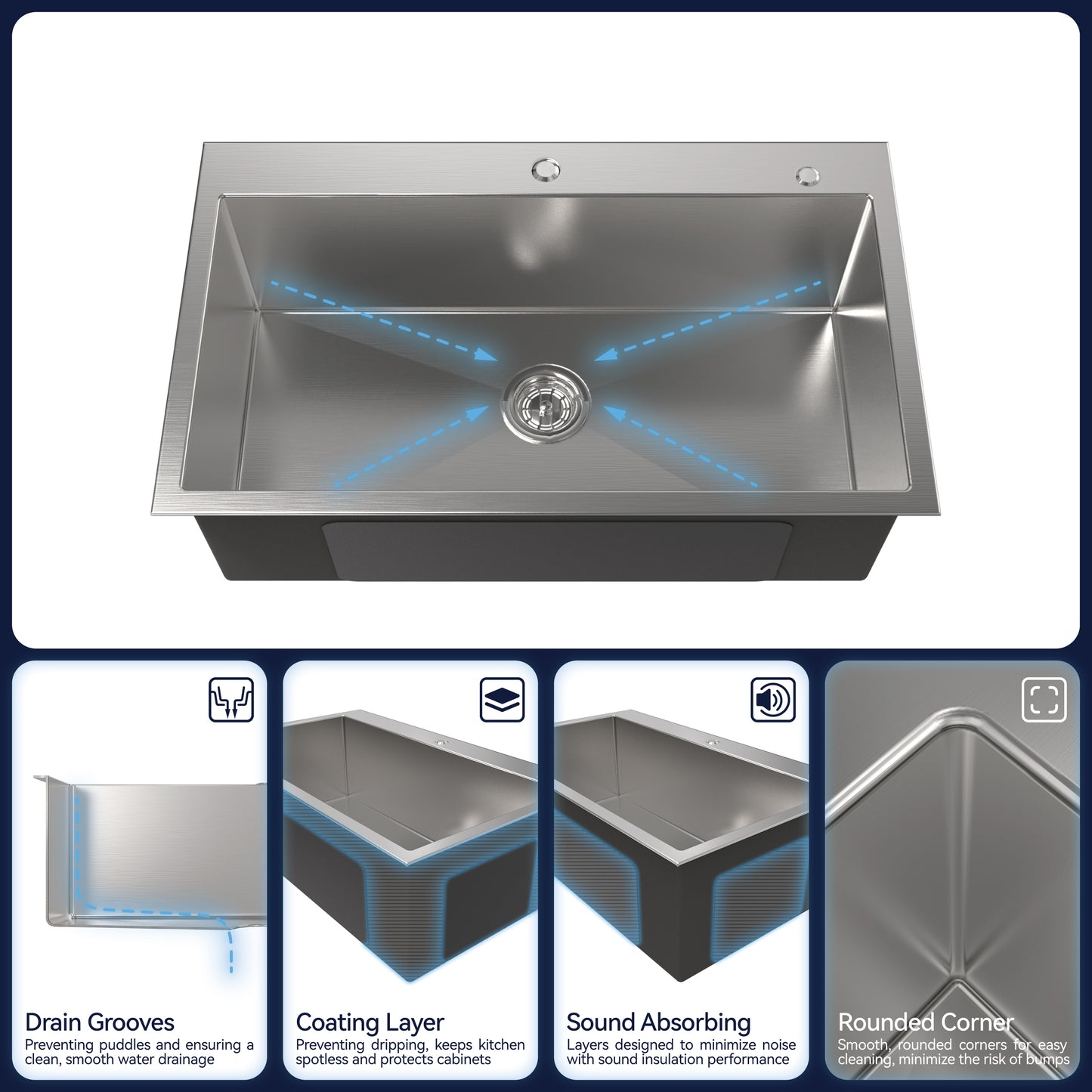 Drain Grooves
Preventing puddles and ensuring a clean, smooth water drainage

Coating Layer
Preventing dripping, keeps kitchen spotless and protects cabinets

Sound Absorbing
Layers designed to minimize noise with sound insulation performance

Rounded Corner
Smooth, rounded corners for easy cleaning, minimize the risk of bumps