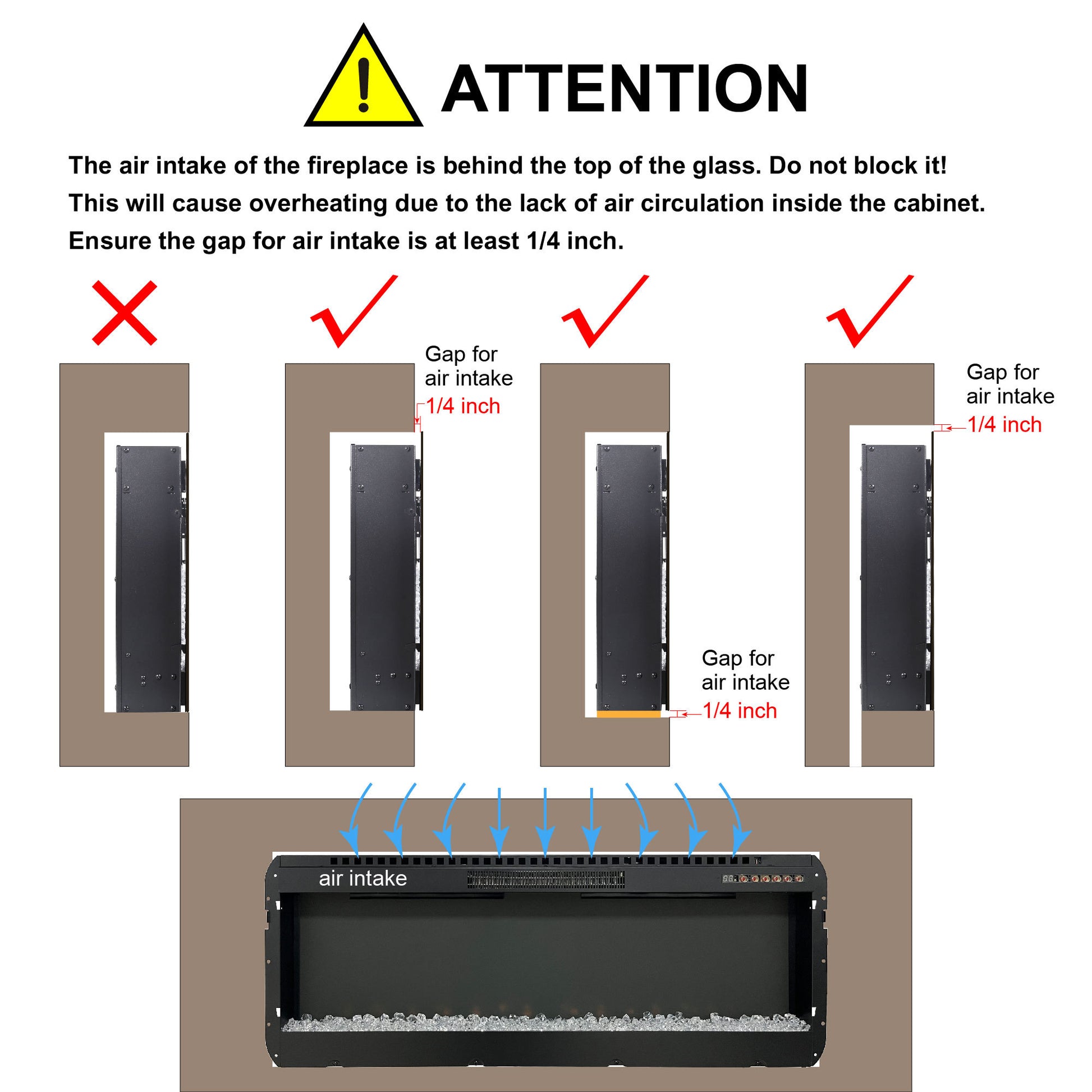 ATTENTION

The air intake of the fireplace is behind the top of the glass. Do not block it!
This will cause overheating due to the lack of air circulation inside the cabinet.
Ensure the gap for air intake is at least 1/4 inch.

Gap for air intake
1/4 inch

Gap for air intake
1/4 inch

Gap for air intake
1/4 inch

air intake