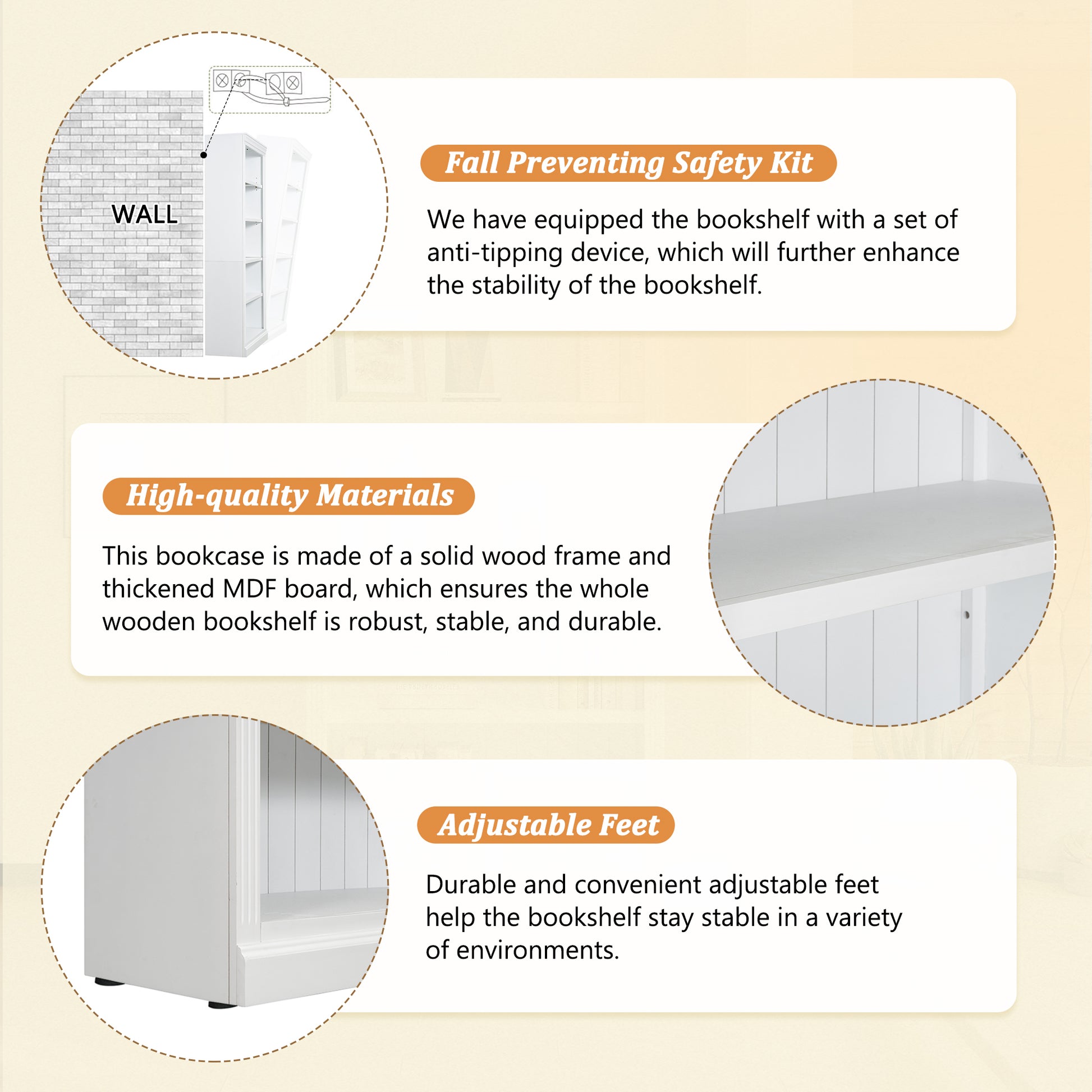 WALL

Fall Preventing Safety Kit

We have equipped the bookshelf with a set of anti-tipping device, which will further enhance the stability of the bookshelf.

High-quality Materials

This bookcase is made of a solid wood frame and thickened MDF board, which ensures the whole wooden bookshelf is robust, stable, and durable.

Adjustable Feet

Durable and convenient adjustable feet help the bookshelf stay stable in a variety of environments.