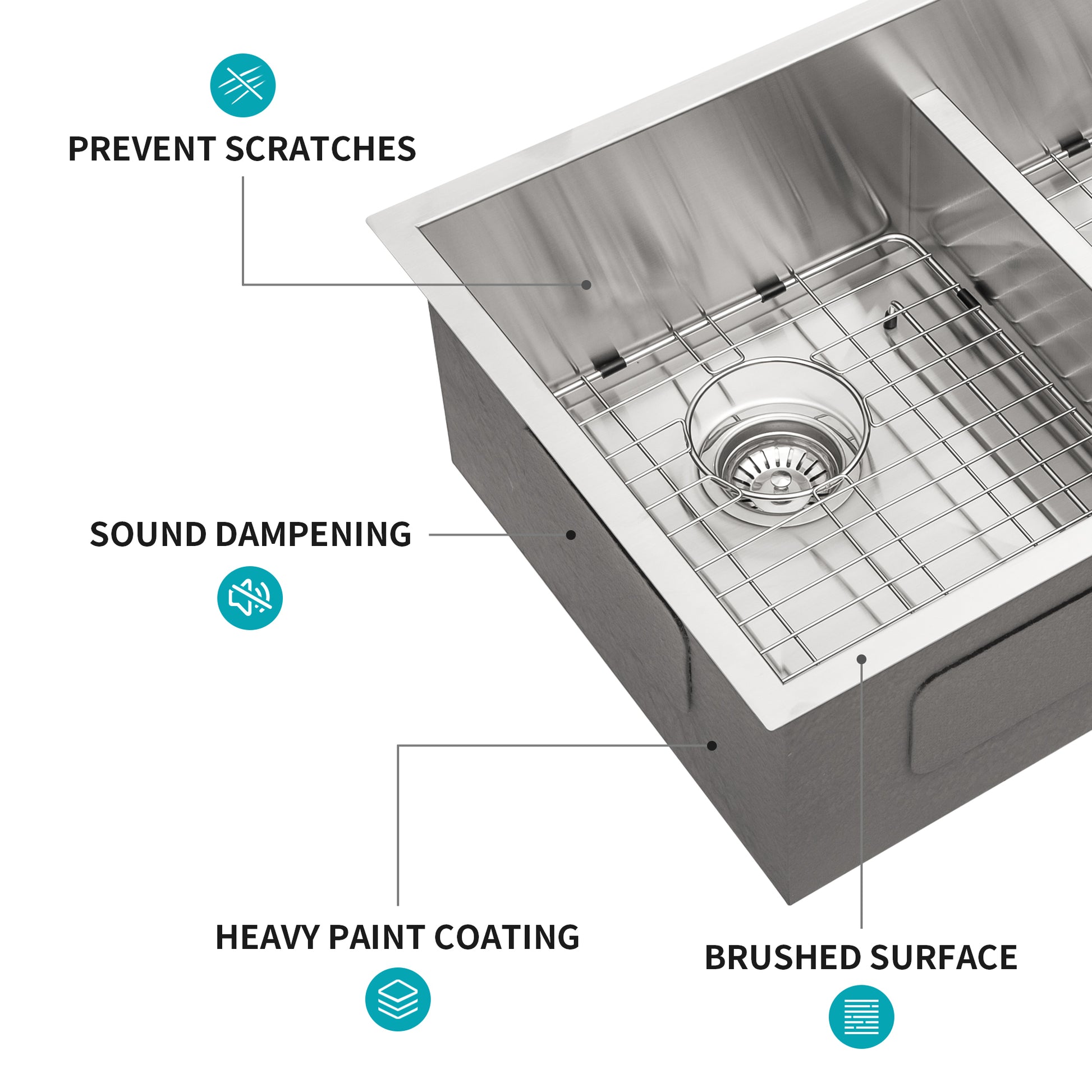 PREVENT SCRATCHES

SOUND DAMPENING

HEAVY PAINT COATING

BRUSHED SURFACE