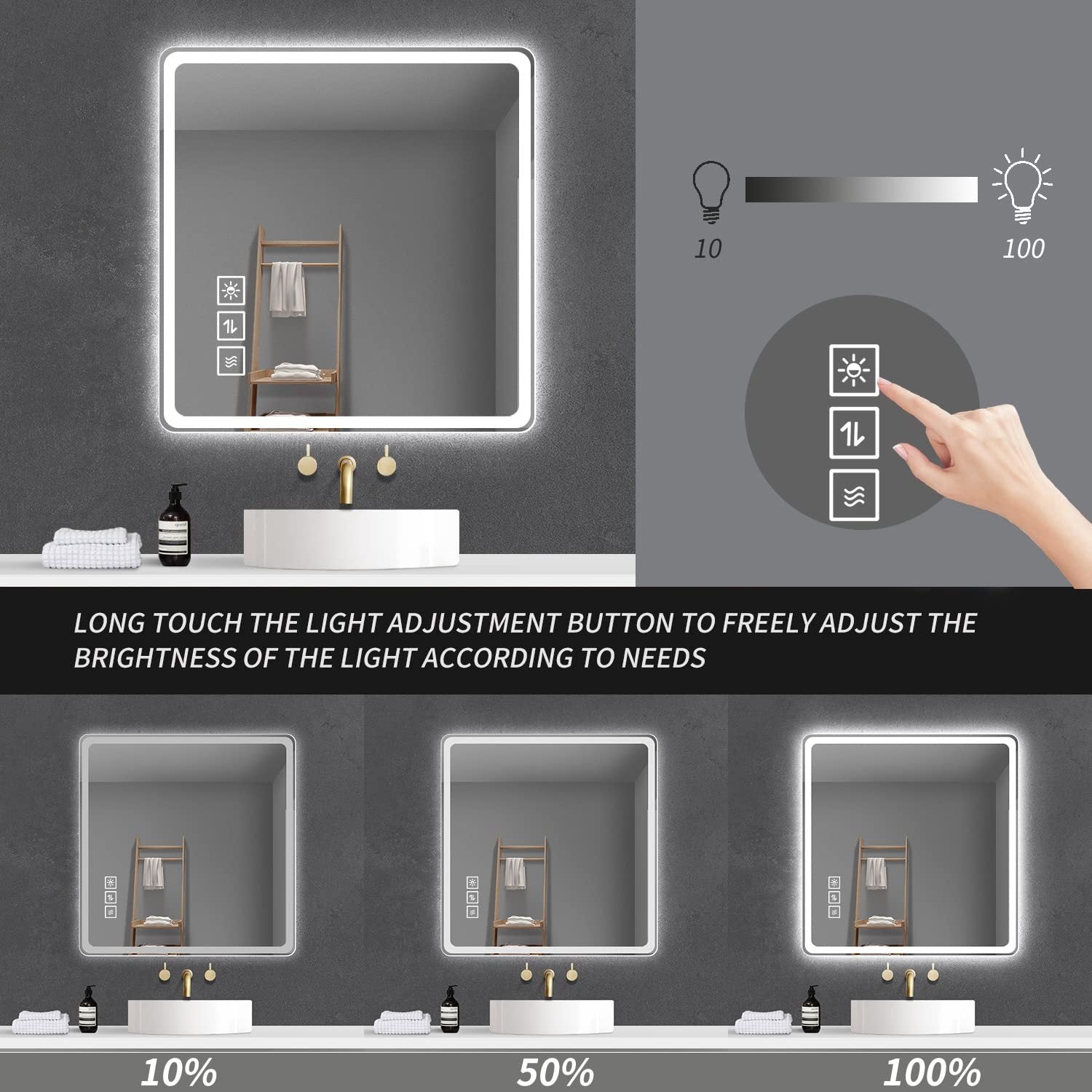 10

100

LONG TOUCH THE LIGHT ADJUSTMENT BUTTON TO FREELY ADJUST THE BRIGHTNESS OF THE LIGHT ACCORDING TO NEEDS

10%

50%

100%